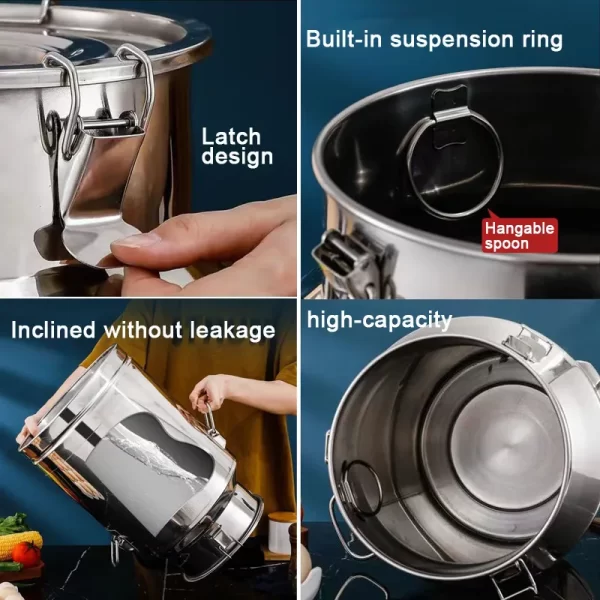 Latch design

Built-in suspension ring

Hangable spoon

Inclined without leakage

high-capacity