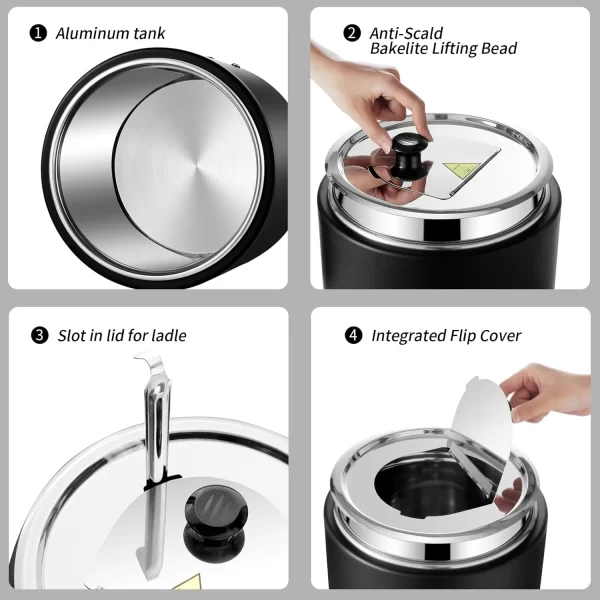 ❶ Aluminum tank

❷ Anti-Scald Bakelite Lifting Bead

❸ Slot in lid for ladle

❹ Integrated Flip Cover