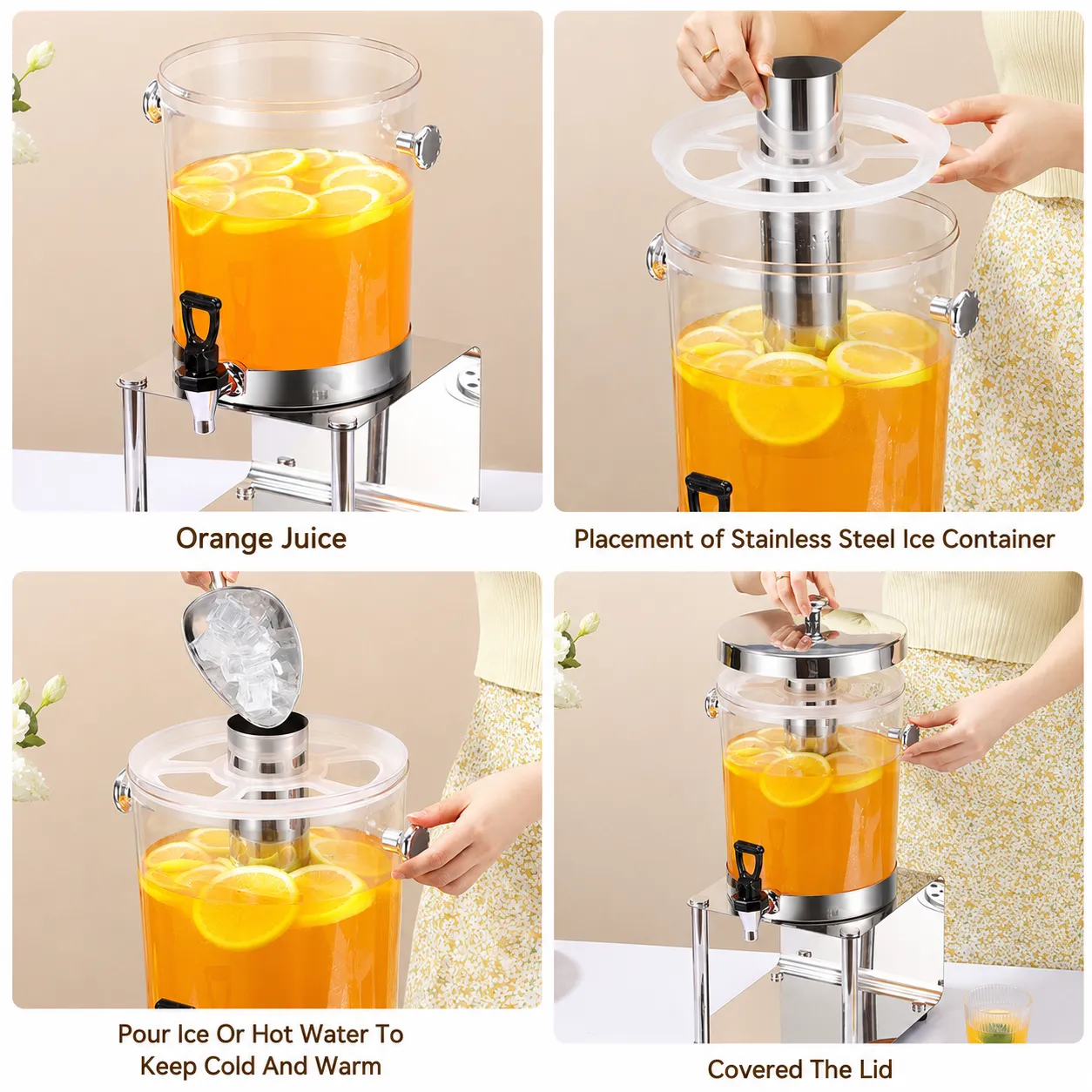 Orange Juice

Placement of Stainless Steel Ice Container

Pour Ice Or Hot Water To Keep Cold And Warm

Covered The Lid